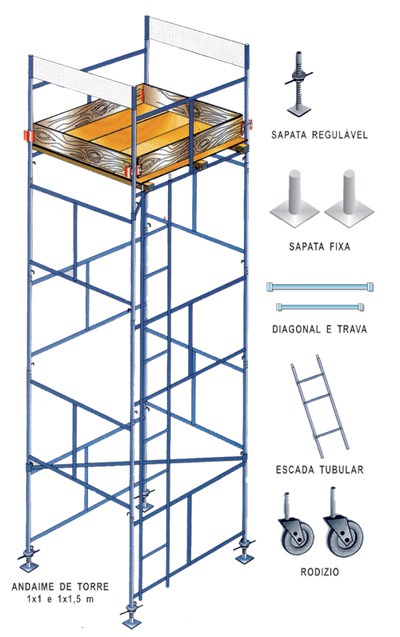 SAPATA REGULÁVEL

SAPATA FIXA

DIAGONAL E TRAVA

ESCADA TUBULAR

RODIZIO

ANDAIME DE TORRE
1x1 e 1x1,5 m